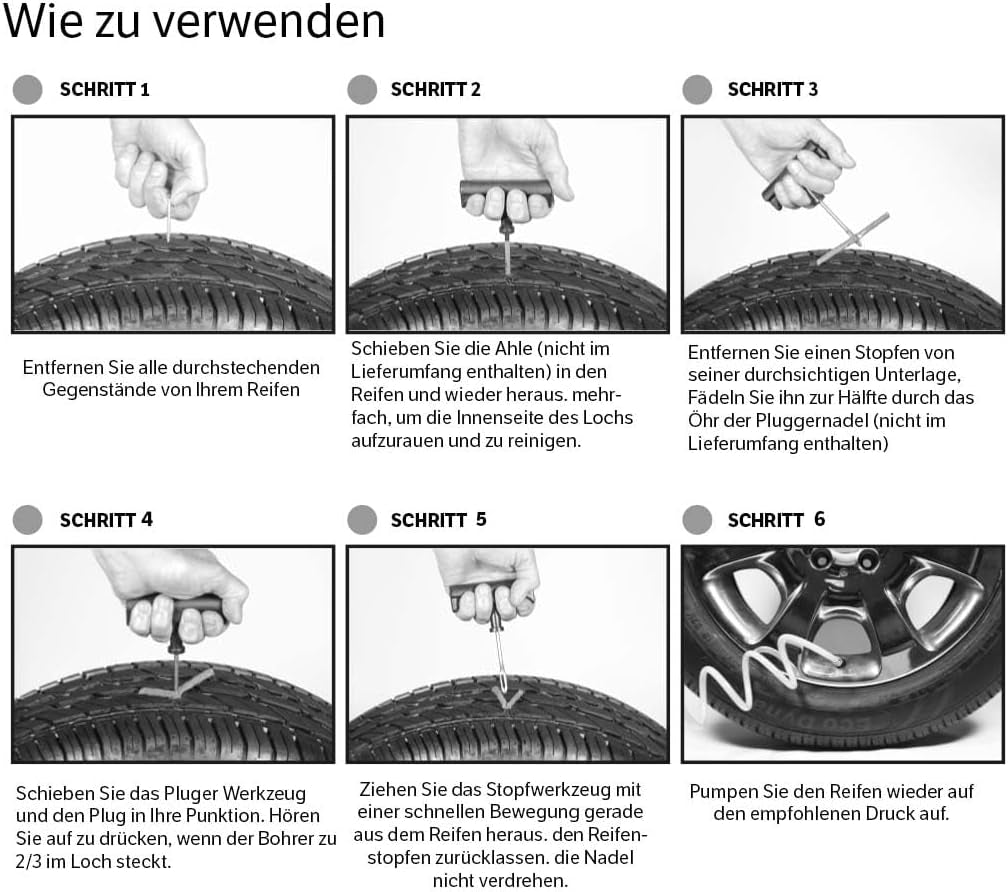 Wie zu verwenden

SCHRITT 1

Entfernen Sie alle durchstechenden Gegenstände von Ihrem Reifen

SCHRITT 2

Schieben Sie die Ahle (nicht im Lieferumfang enthalten) in den Reifen und wieder heraus. mehrfach, um die Innenseite des Lochs aufzurauen und zu reinigen.

SCHRITT 3

Entfernen Sie einen Stopfen von seiner durchsichtigen Unterlage, Fädeln Sie ihn zur Hälfte durch das Öhr der Pluggernadel (nicht im Lieferumfang enthalten)

SCHRITT 4

Schieben Sie das Pluger Werkzeug und den Plug in Ihre Punktion. Hören Sie auf zu drücken, wenn der Bohrer zu 2/3 im Loch steckt.

SCHRITT 5

Ziehen Sie das Stopfwerkzeug mit einer schnellen Bewegung gerade aus dem Reifen heraus. den Reifenstopfen zurücklassen. die Nadel nicht verdrehen.

SCHRITT 6

Pumpen Sie den Reifen wieder auf den empfohlenen Druck auf.