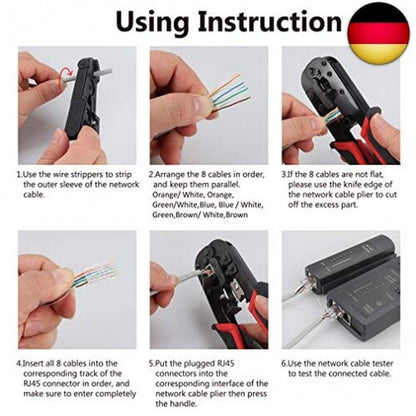 Using Instruction

1.Use the wire strippers to strip the outer sleeve of the network cable.

2.Arrange the 8 cables in order, and keep them parallel. Orange/ White, Orange, Green/White,Blue, Blue / White, Green,Brown/ White,Brown

3.If the 8 cables are not flat, please use the knife edge of the network cable plier to cut off the excess part.

4.Insert all 8 cables into the corresponding track of the RJ45 connector in order, and make sure to enter completely

5.Put the plugged RJ45 connectors into the corresponding interface of the network cable plier then press the handle.

6.Use the network cable tester to test the connected cable.