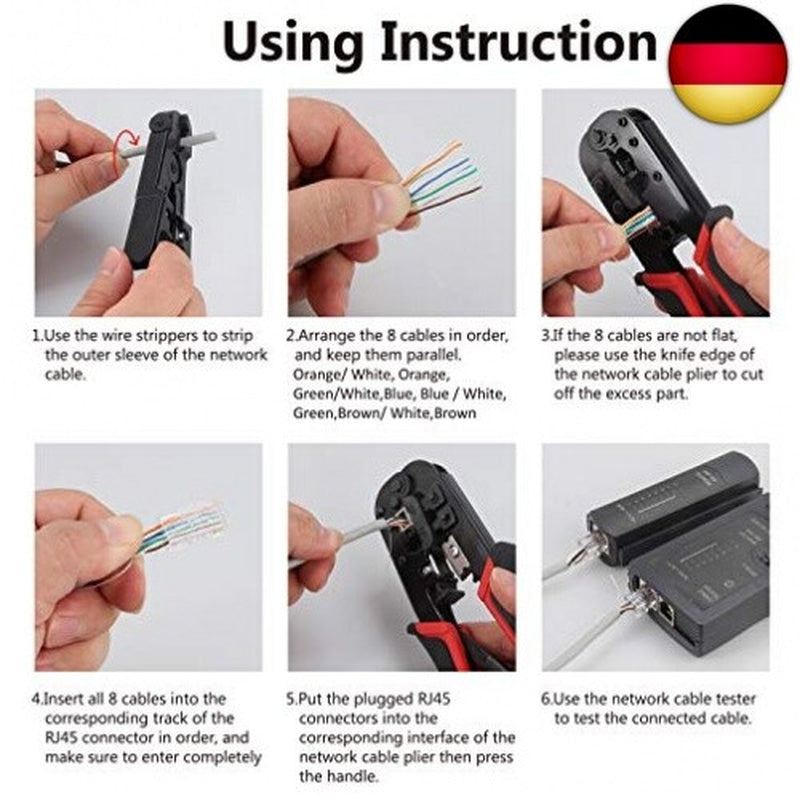 Using Instruction

1.Use the wire strippers to strip the outer sleeve of the network cable.

2.Arrange the 8 cables in order, and keep them parallel. Orange/ White, Orange, Green/White,Blue, Blue / White, Green,Brown/ White,Brown

3.If the 8 cables are not flat, please use the knife edge of the network cable plier to cut off the excess part.

4.Insert all 8 cables into the corresponding track of the RJ45 connector in order, and make sure to enter completely

5.Put the plugged RJ45 connectors into the corresponding interface of the network cable plier then press the handle.

6.Use the network cable tester to test the connected cable.